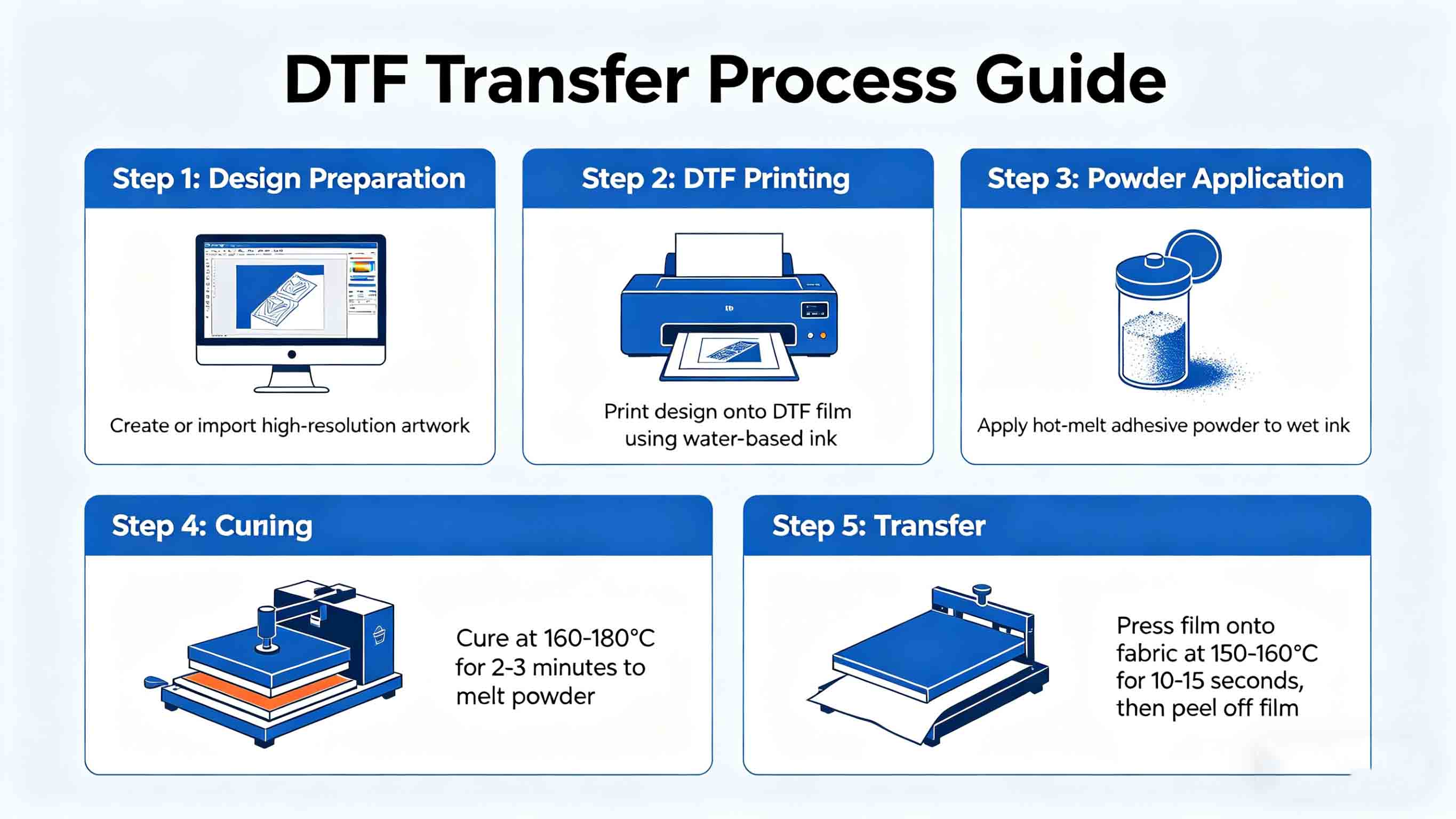 DTF Transfer Process Guide

Step 1: Design Preparation

Create or import high-resolution artwork

Step 2: DTF Printing

Print design onto DTF film using water-based ink

Step 3: Powder Application

Apply hot-melt adhesive powder to wet ink

Step 4: Curing

Cure at 160-180°C for 2-3 minutes to melt powder

Step 5: Transfer

Press film onto fabric at 150-160°C for 10-15 seconds, then peel off film